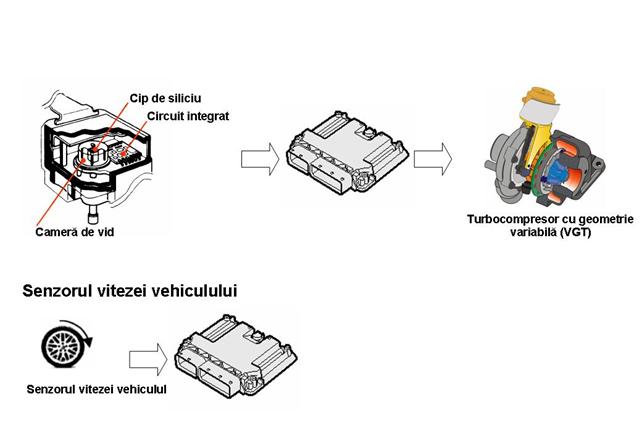 Cip de siliciu
Circuit integrat
Cameră de vid

Turbocompresor cu geometrie variabilă (VGT)

Senzorul vitezei vehiculului

Senzorul vitezei vehiculul